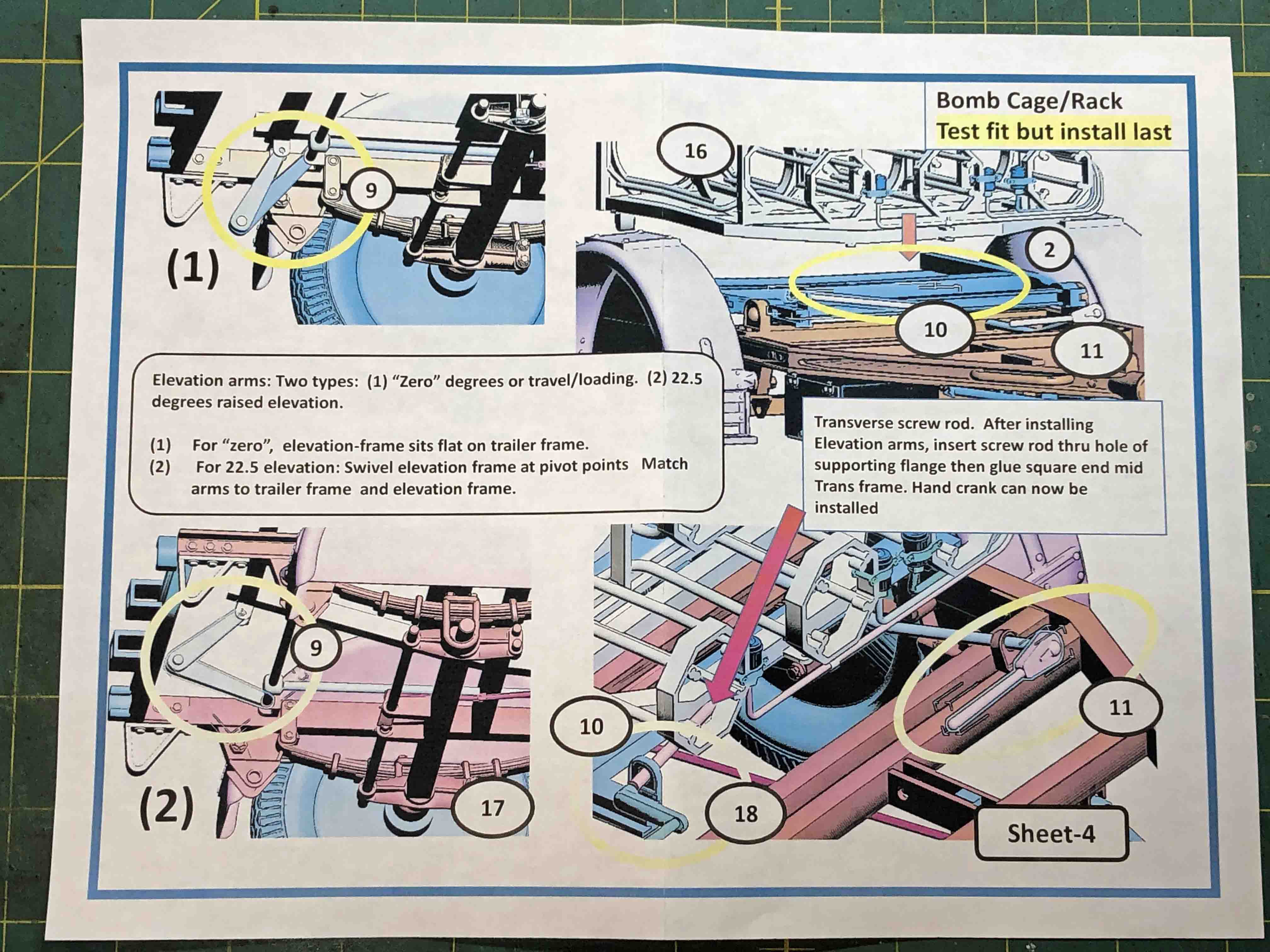 Bomb Cage/Rack
Test fit but install last

9

(1)

16

2

10

11

Elevation arms: Two types: (1) “Zero” degrees or travel/loading. (2) 22.5 degrees raised elevation.

(1) For “zero”, elevation-frame sits flat on trailer frame.
(2) For 22.5 elevation: Swivel elevation frame at pivot points Match arms to trailer frame and elevation frame.

Transverse screw rod. After installing Elevation arms, insert screw rod thru hole of supporting flange then glue square end mid Trans frame. Hand crank can now be installed

9

(2)

17

10

18

11

Sheet-4